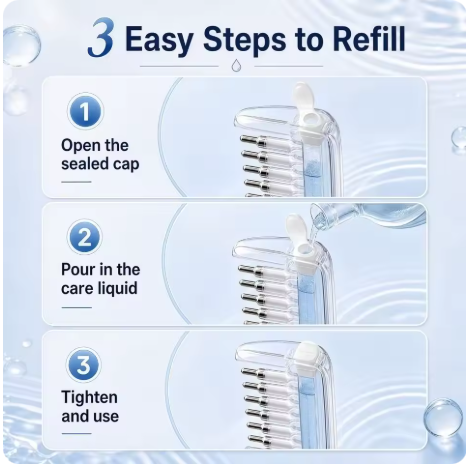 3 Easy Steps to Refill

1
Open the sealed cap

2
Pour in the care liquid

3
Tighten and use